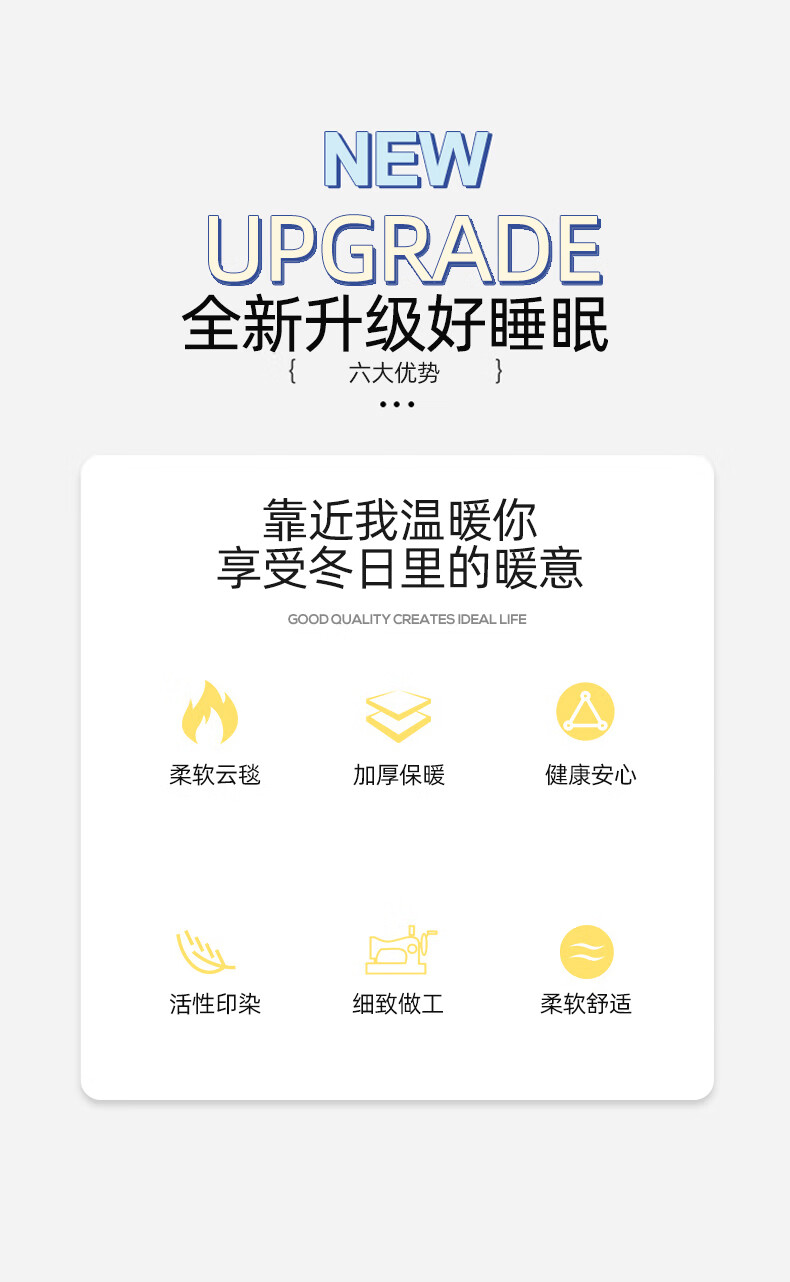 NEW
UPGRADE
全新升级好睡眠

{ 六大优势 }

• • •

靠近我温暖你
享受冬日里的暖意

GOOD QUALITY CREATES IDEAL LIFE

柔软云毯 加厚保暖 健康安心

活性印染 细致做工 柔软舒适