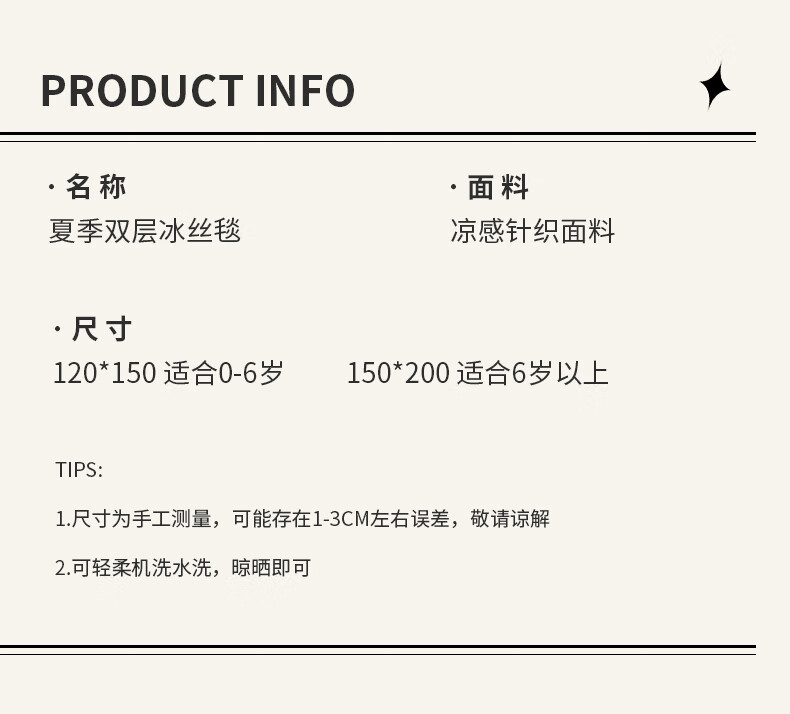 PRODUCT INFO

· 名 称
夏季双层冰丝毯

· 面 料
凉感针织面料

· 尺 寸
120*150 适合0-6岁　　150*200 适合6岁以上

TIPS:

1.尺寸为手工测量，可能存在1-3CM左右误差，敬请谅解

2.可轻柔机洗水洗，晾晒即可