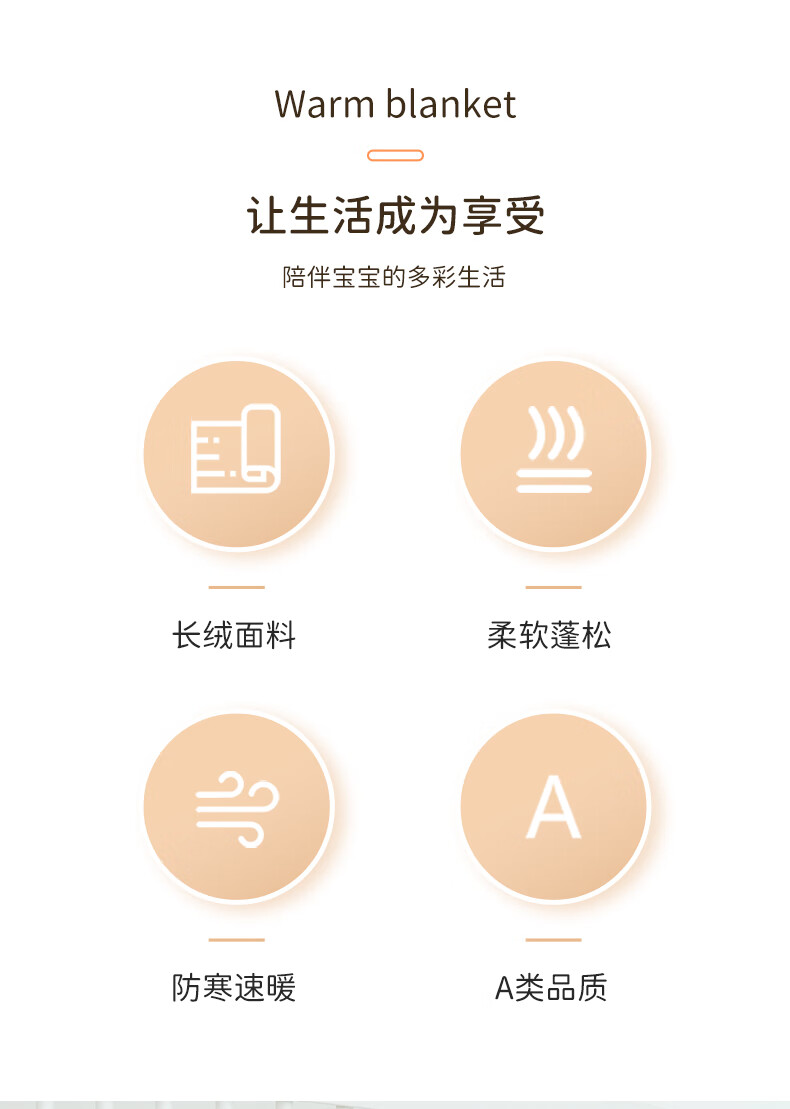 Warm blanket

让生活成为享受

陪伴宝宝的多彩生活

长绒面料

柔软蓬松

A

防寒速暖

A类品质