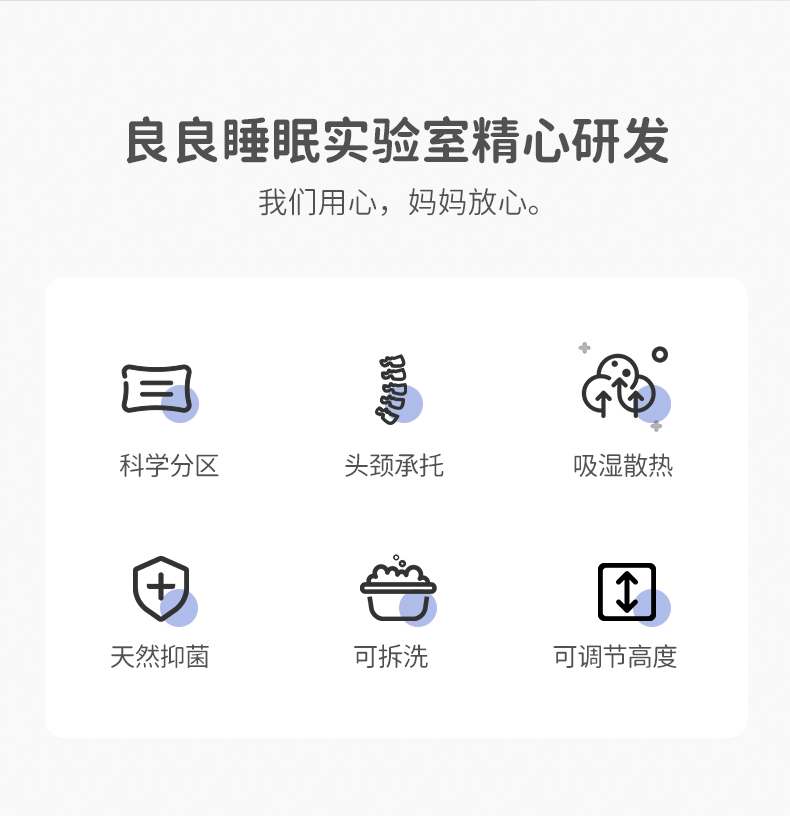 良良睡眠实验室精心研发

我们用心，妈妈放心。

科学分区

头颈承托

吸湿散热

天然抑菌

可拆洗

可调节高度