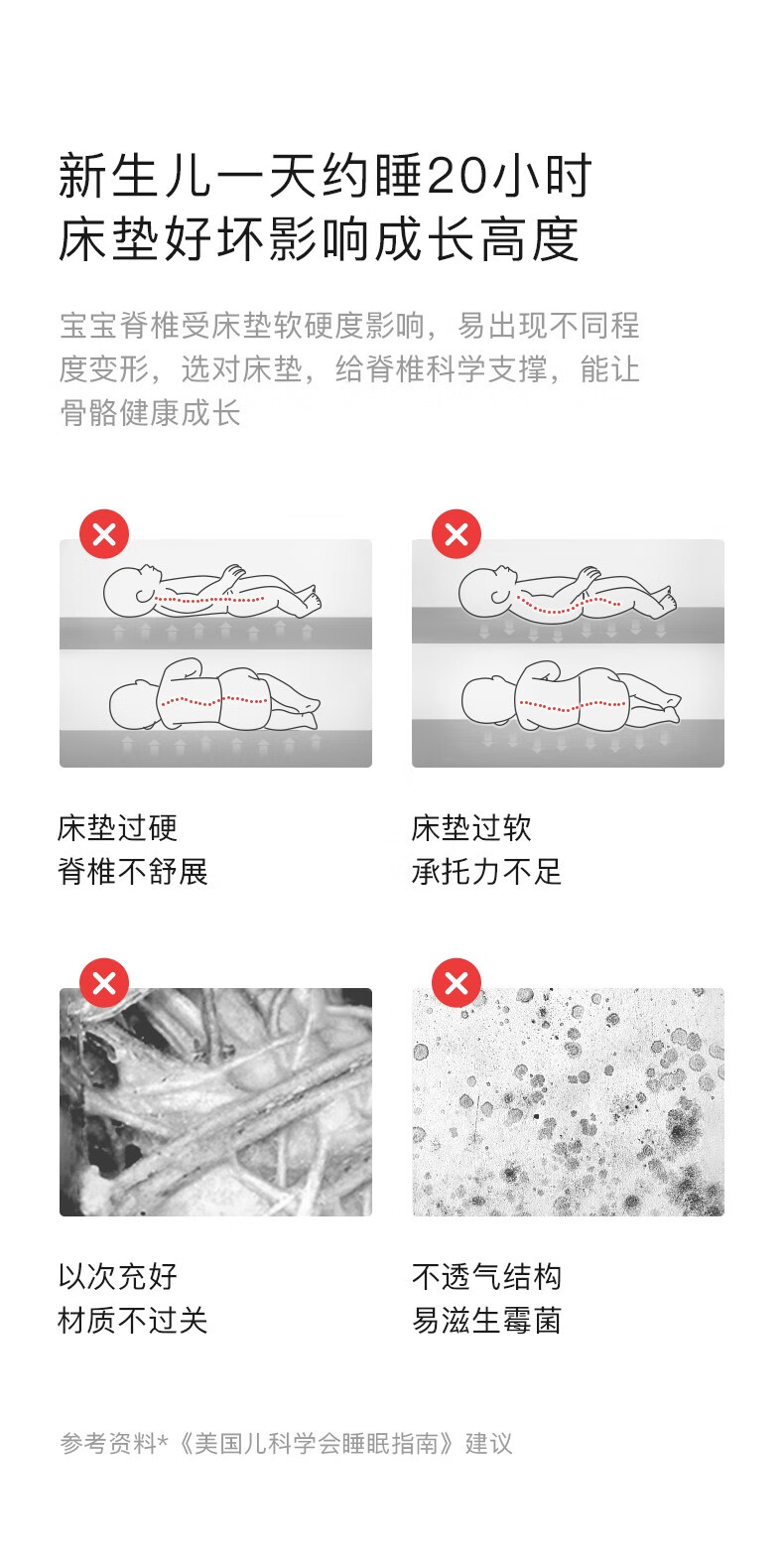 新生儿一天约睡20小时
床垫好坏影响成长高度

宝宝脊椎受床垫软硬度影响，易出现不同程度变形，选对床垫，给脊椎科学支撑，能让骨骼健康成长

床垫过硬
脊椎不舒展

床垫过软
承托力不足

以次充好
材质不过关

不透气结构
易滋生霉菌

参考资料*《美国儿科学会睡眠指南》建议