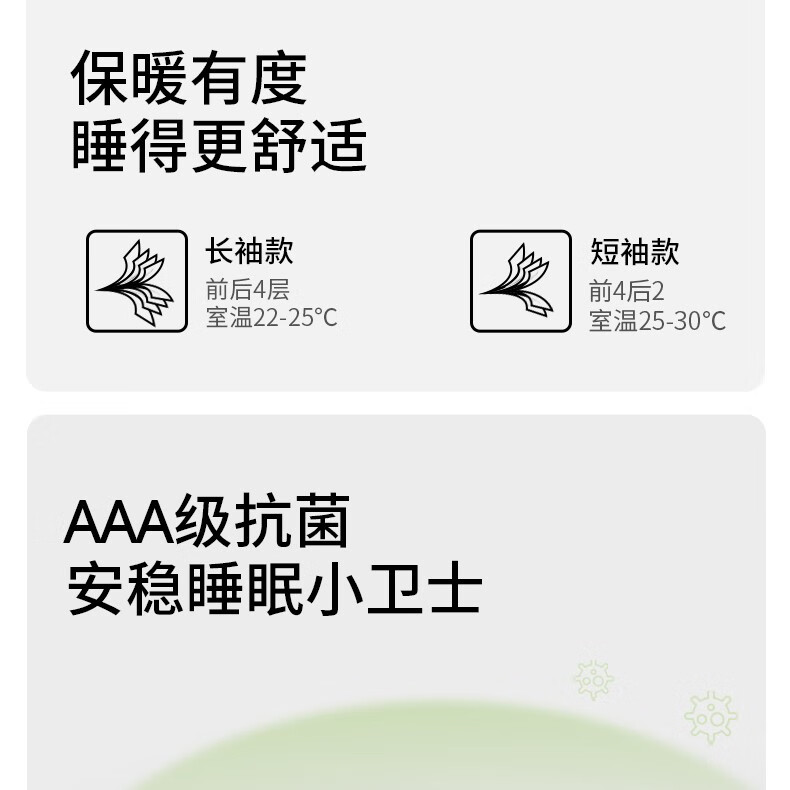 保暖有度
睡得更舒适

长袖款
前后4层
室温22-25°C

短袖款
前4后2
室温25-30°C

AAA级抗菌
安稳睡眠小卫士