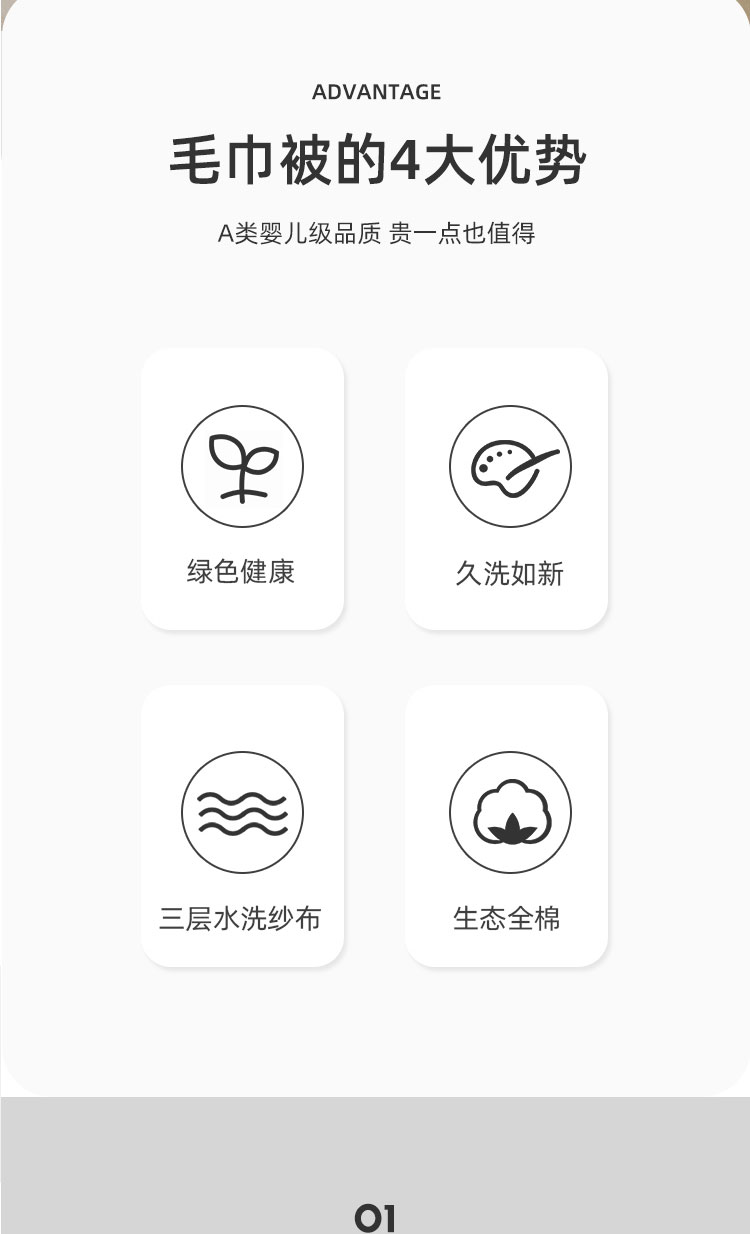 ADVANTAGE

毛巾被的4大优势

A类婴儿级品质 贵一点也值得

绿色健康

久洗如新

三层水洗纱布

生态全棉

01