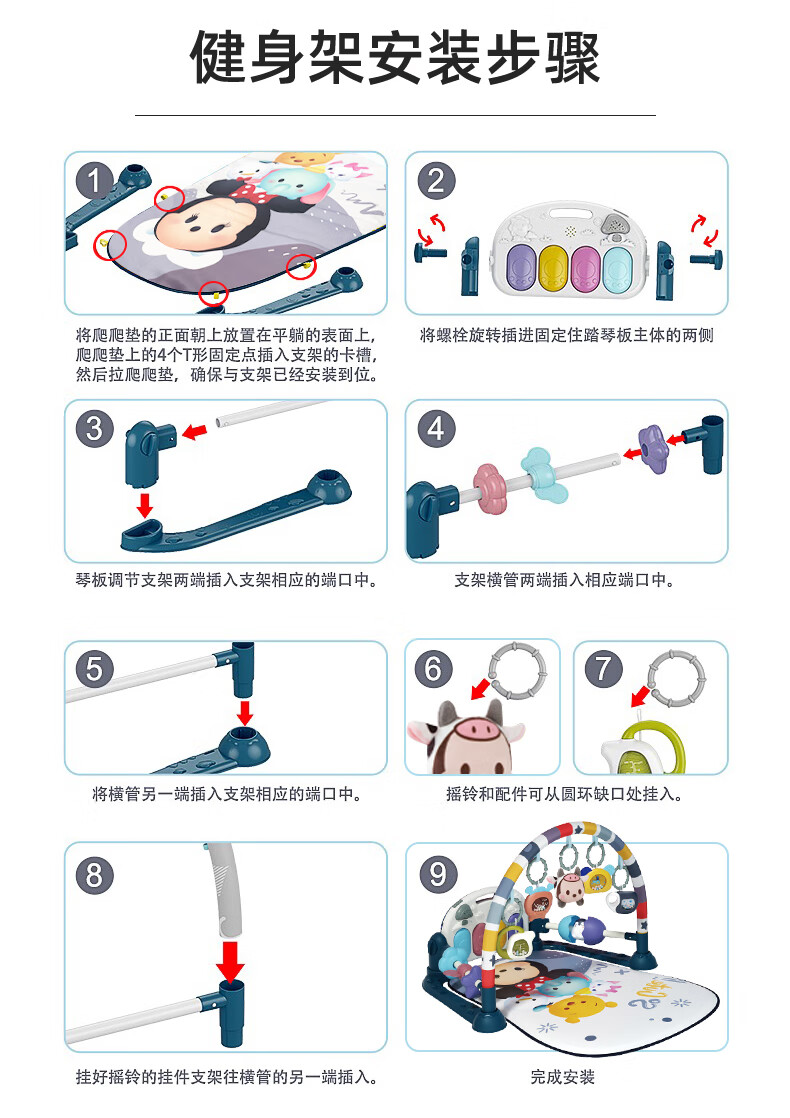 健身架安装步骤

1

将爬爬垫的正面朝上放置在平躺的表面上，爬爬垫上的4个T形固定点插入支架的卡槽，然后拉爬爬垫，确保与支架已经安装到位。

2

将螺栓旋转插进固定住踏琴板主体的两侧

3

琴板调节支架两端插入支架相应的端口中。

4

支架横管两端插入相应端口中。

5

将横管另一端插入支架相应的端口中。

6

7

摇铃和配件可从圆环缺口处挂入。

8

挂好摇铃的挂件支架往横管的另一端插入。

9

完成安装