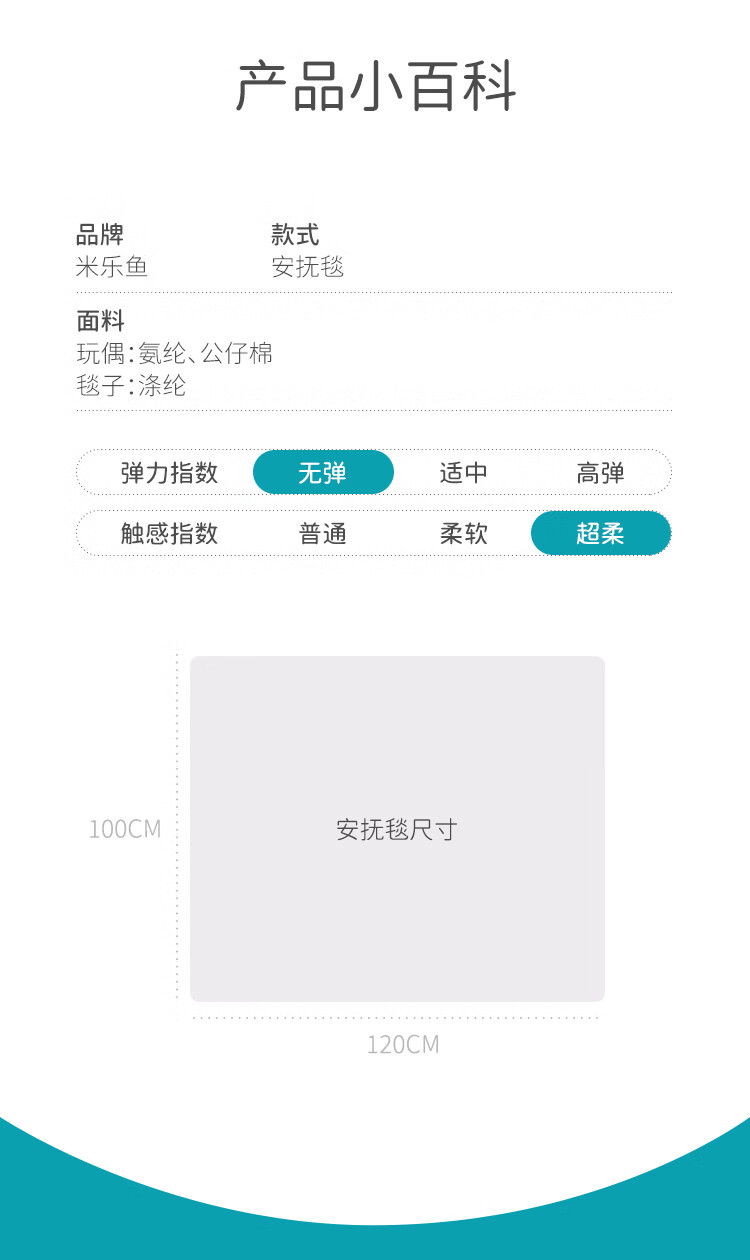 产品小百科

品牌
米乐鱼

款式
安抚毯

面料
玩偶:氨纶、公仔棉
毯子:涤纶

弹力指数 无弹 适中 高弹

触感指数 普通 柔软 超柔

100CM

安抚毯尺寸

120CM