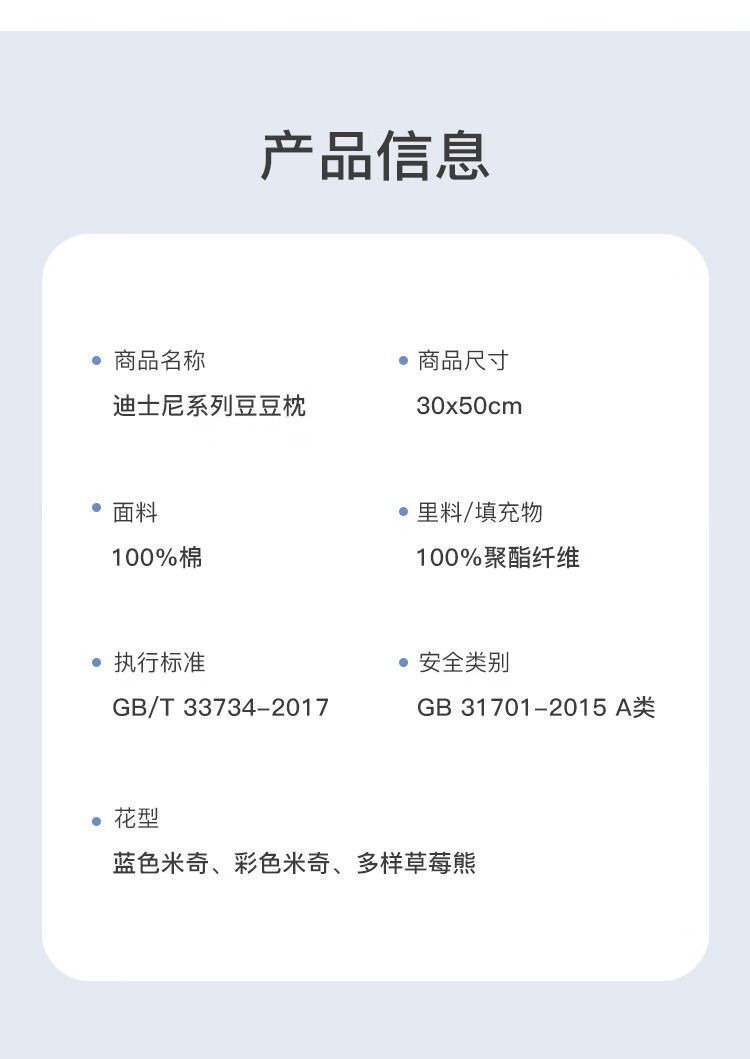 产品信息

• 商品名称
迪士尼系列豆豆枕

• 面料
100%棉

• 执行标准
GB/T 33734-2017

• 花型
蓝色米奇、彩色米奇、多样草莓熊

• 商品尺寸
30x50cm

• 里料/填充物
100%聚酯纤维

• 安全类别
GB 31701-2015 A类