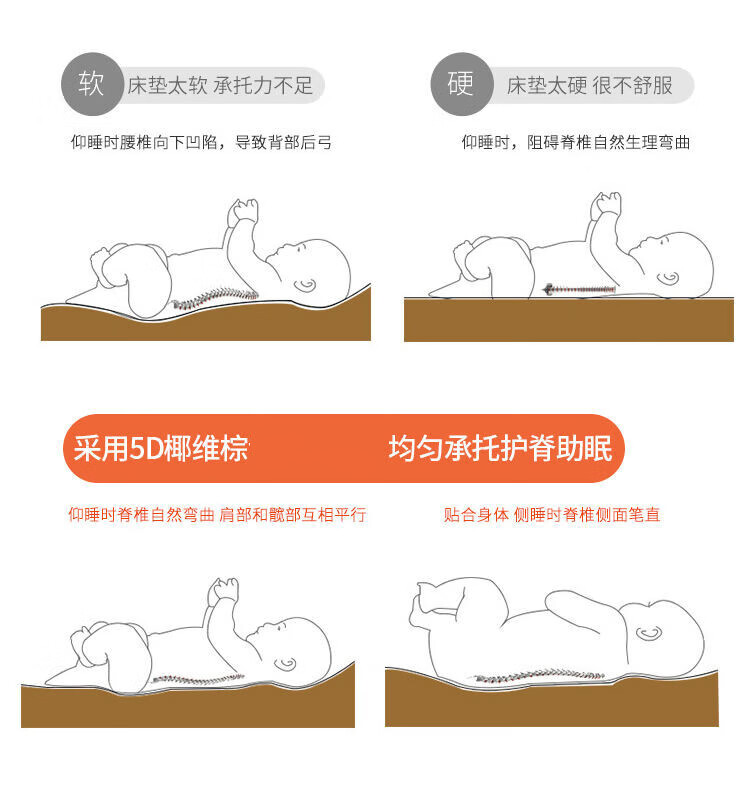 软 床垫太软 承托力不足

仰睡时腰椎向下凹陷，导致背部后弓

硬 床垫太硬 很不舒服

仰睡时，阻碍脊椎自然生理弯曲

采用5D椰维棕 均匀承托护脊助眠

仰睡时脊椎自然弯曲 肩部和髋部互相平行

贴合身体 侧睡时脊椎侧面笔直